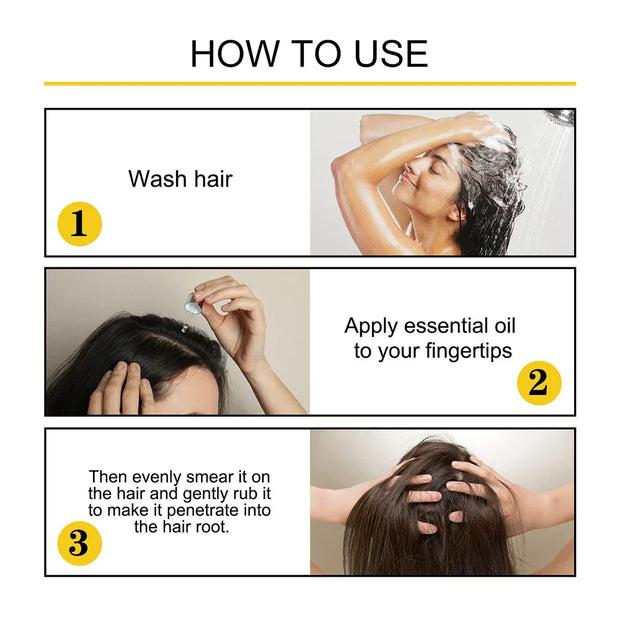 HOW TO USE

Wash hair

1

Apply essential oil to your fingertips

2

Then evenly smear it on the hair and gently rub it to make it penetrate into the hair root.

3