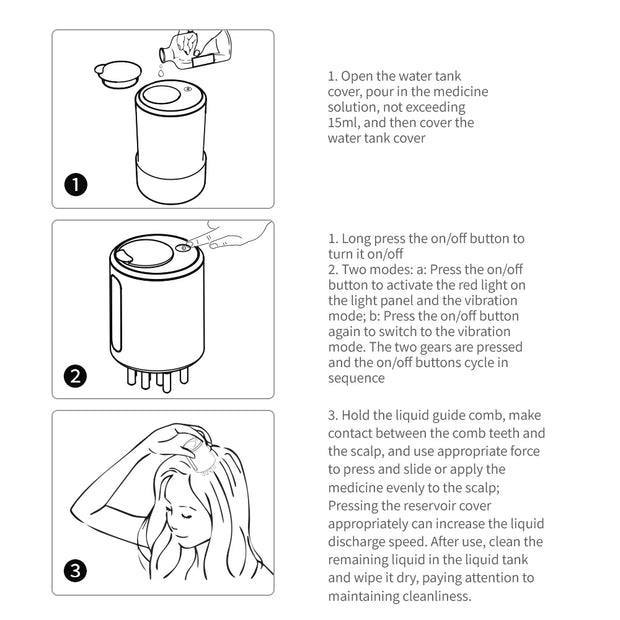 1

1. Open the water tank cover, pour in the medicine solution, not exceeding 15ml, and then cover the water tank cover

2

1. Long press the on/off button to turn it on/off
2. Two modes: a: Press the on/off button to activate the red light on the light panel and the vibration mode; b: Press the on/off button again to switch to the vibration mode. The two gears are pressed and the on/off buttons cycle in sequence

3

3. Hold the liquid guide comb, make contact between the comb teeth and the scalp, and use appropriate force to press and slide or apply the medicine evenly to the scalp; Pressing the reservoir cover appropriately can increase the liquid discharge speed. After use, clean the remaining liquid in the liquid tank and wipe it dry, paying attention to maintaining cleanliness.