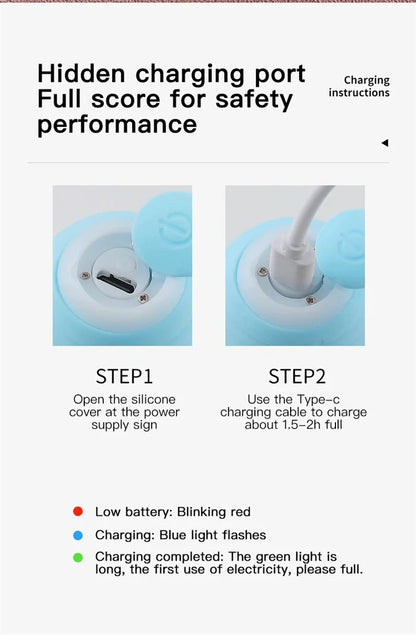 Hidden charging port
Full score for safety performance

Charging instructions

STEP1
Open the silicone cover at the power supply sign

STEP2
Use the Type-c charging cable to charge about 1.5-2h full

Low battery: Blinking red

Charging: Blue light flashes

Charging completed: The green light is long, the first use of electricity, please full.