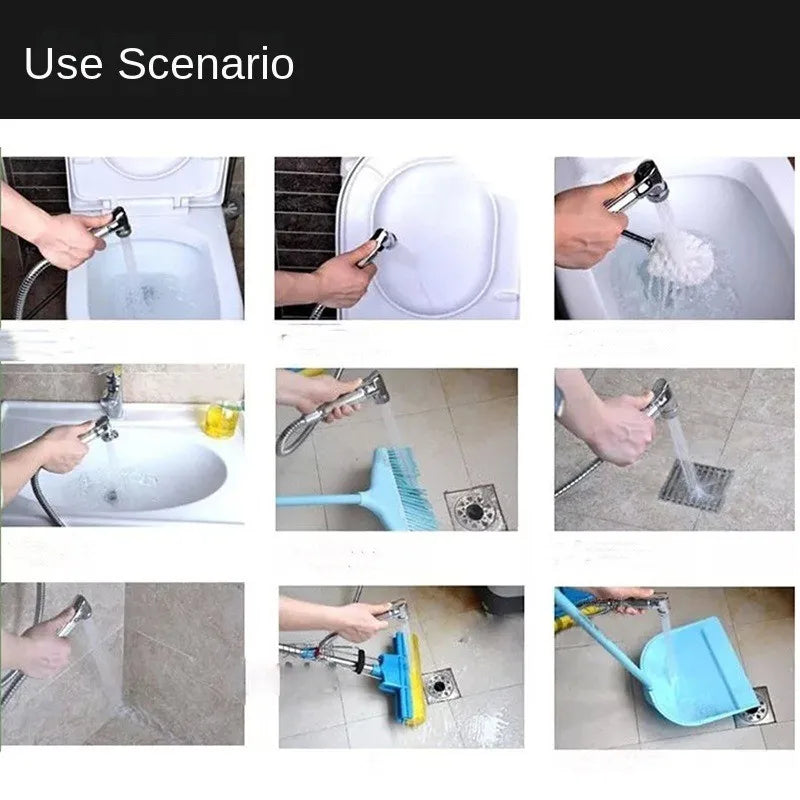 Use Scenario